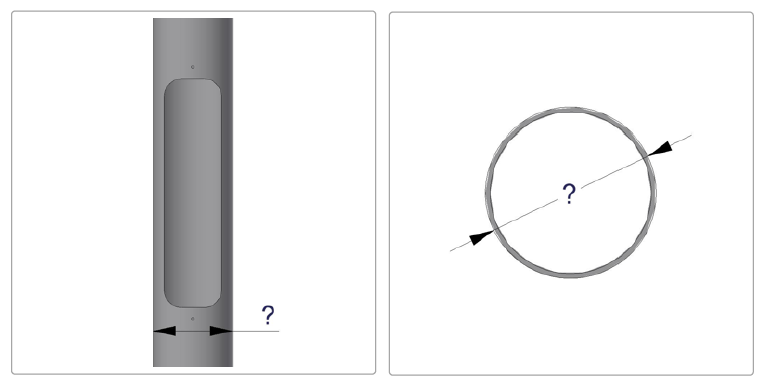 ?

?